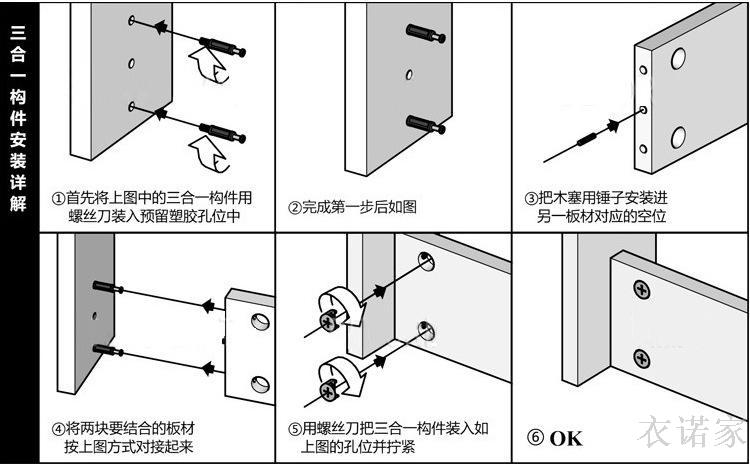 三合一构件安装详解

①首先将上图中的三合一构件用螺丝刀装入预留塑胶孔位中

②完成第一步后如图

③把木塞用锤子安装进另一板材对应的空位

④将两块要结合的板材按上图方式对接起来

⑤用螺丝刀把三合一构件装入如上图的孔位并拧紧

⑥ OK

衣诺家